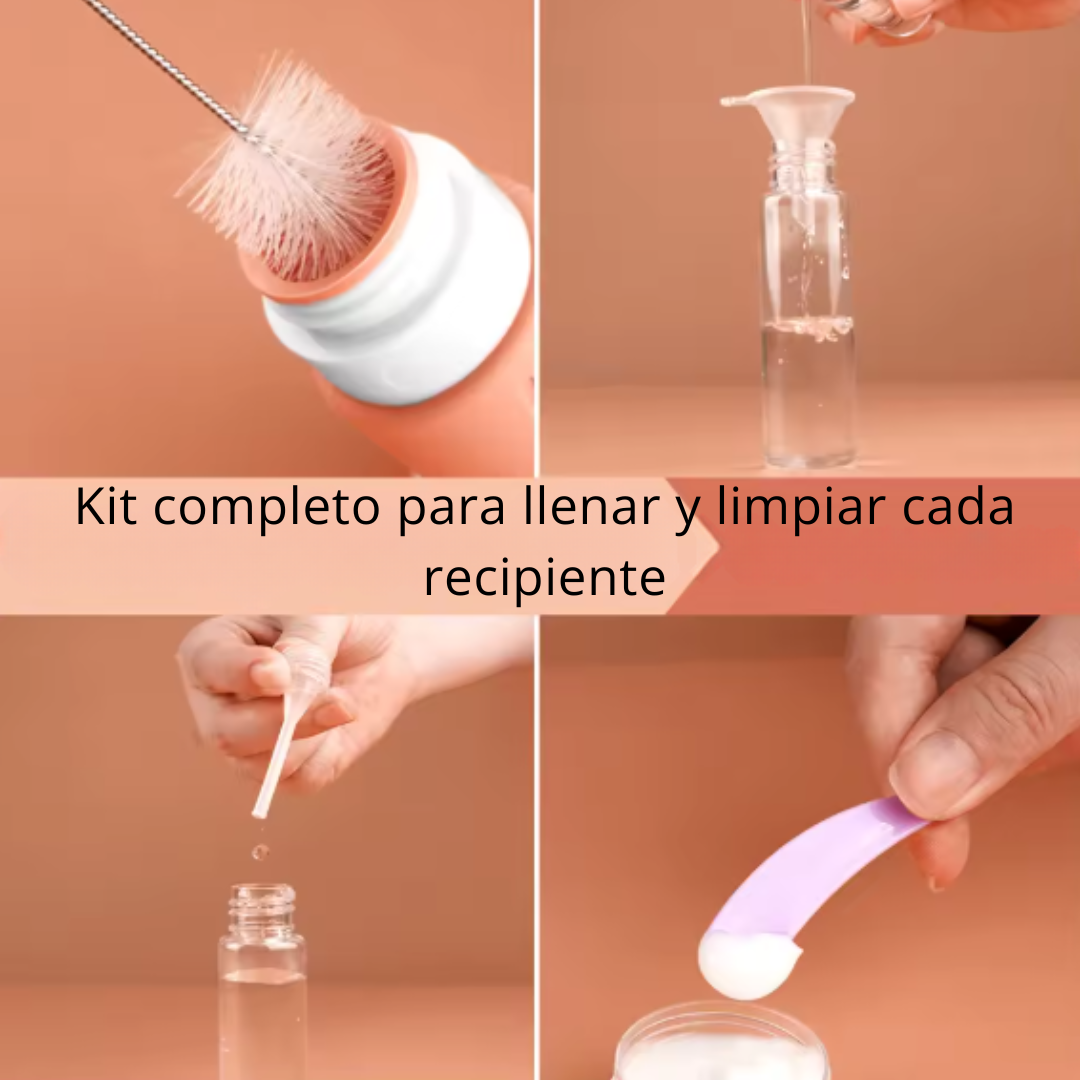 Kit completo para llenar y limpiar cada recipiente